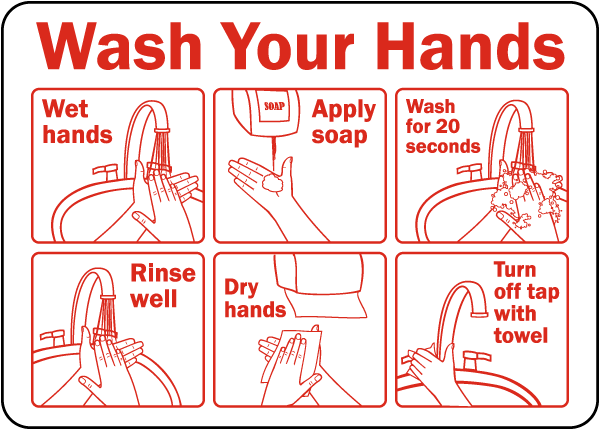 Wash Your Hands

Wet hands

SOAP

Apply soap

Wash for 20 seconds

Rinse well

Dry hands

Turn off tap with towel